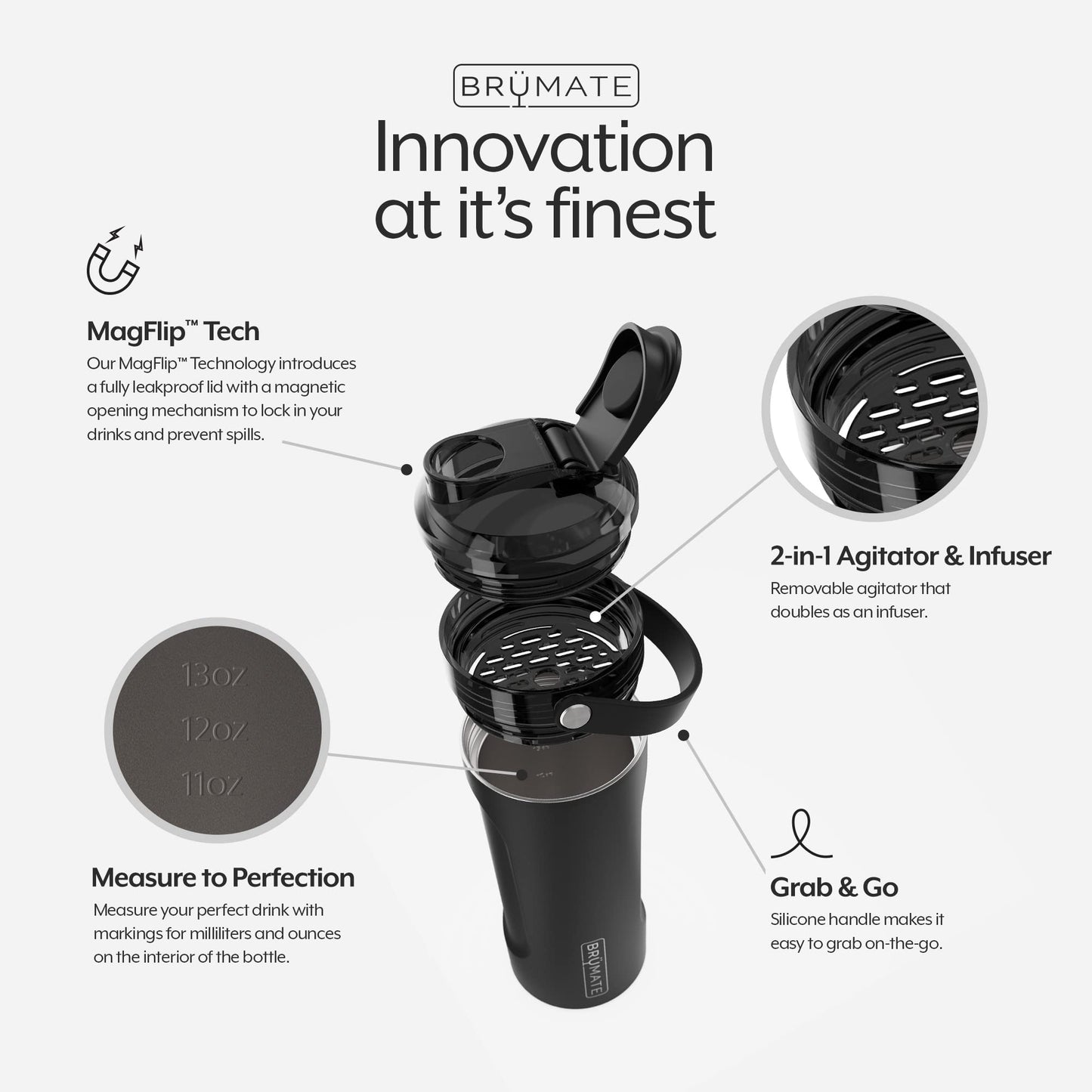 BRÜMATE

Innovation at it's finest

MagFlip™ Tech
Our MagFlip™ Technology introduces a fully leakproof lid with a magnetic opening mechanism to lock in your drinks and prevent spills.

2-in-1 Agitator & Infuser
Removable agitator that doubles as an infuser.

13oz
12oz
11oz

Measure to Perfection
Measure your perfect drink with markings for milliliters and ounces on the interior of the bottle.

Grab & Go
Silicone handle makes it easy to grab on-the-go.

BRÜMATE